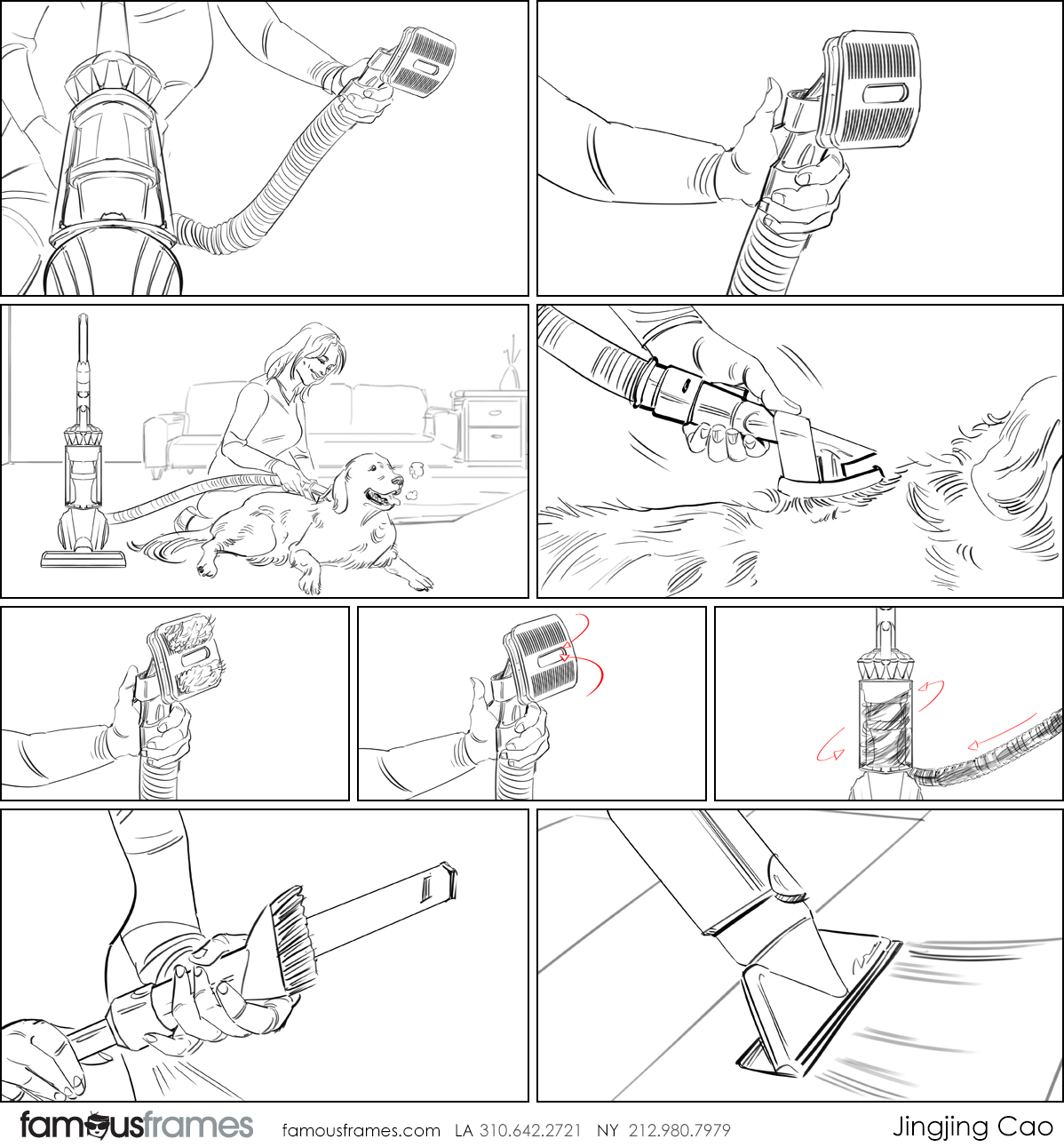 famousframes famousframes.com LA 310.642.2721 NY 212.980.7979 Jingjing Cao