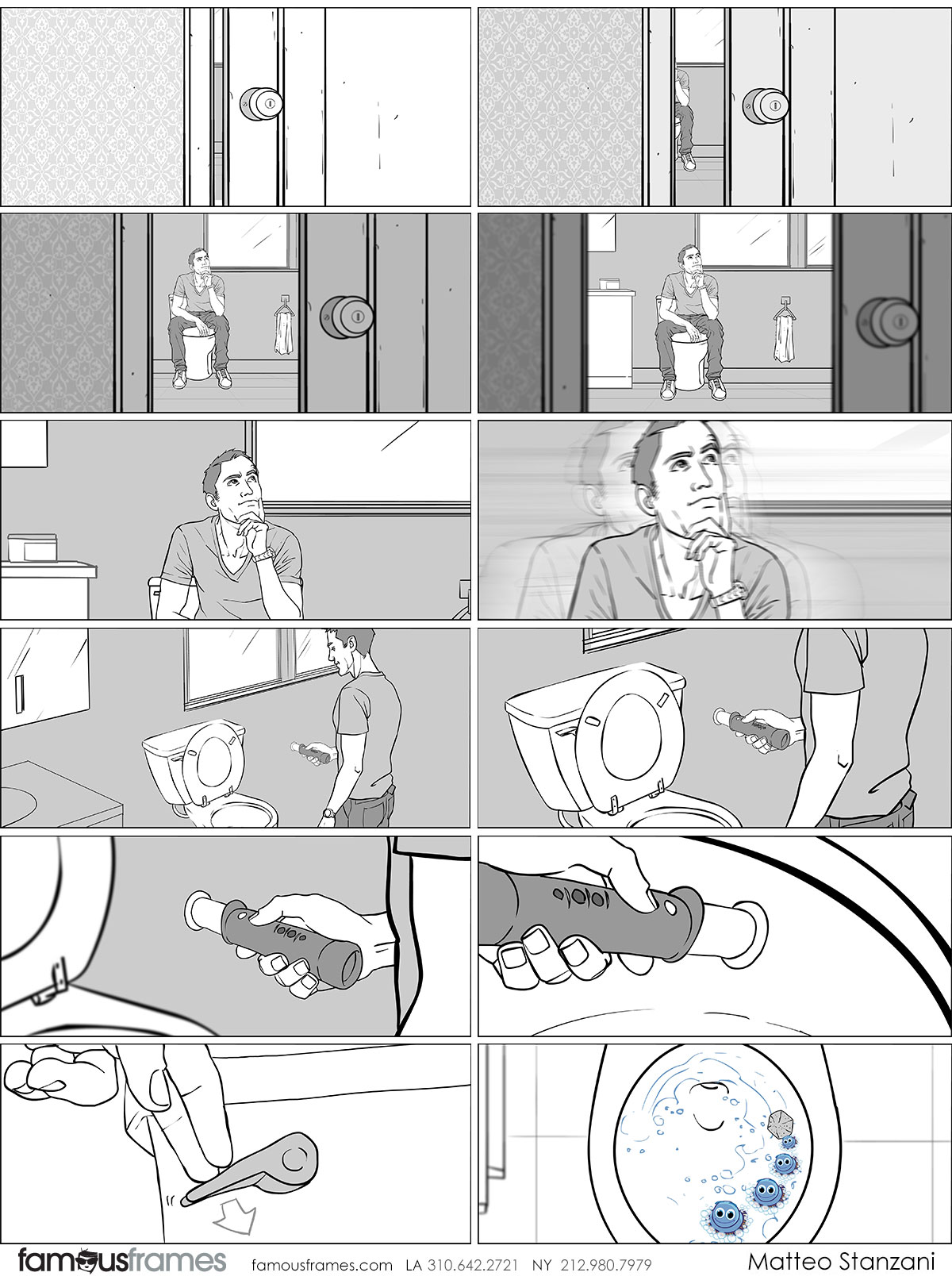 famousframes famousframes.com LA 310.642.2721 NY 212.980.7979 Matteo Stanzani